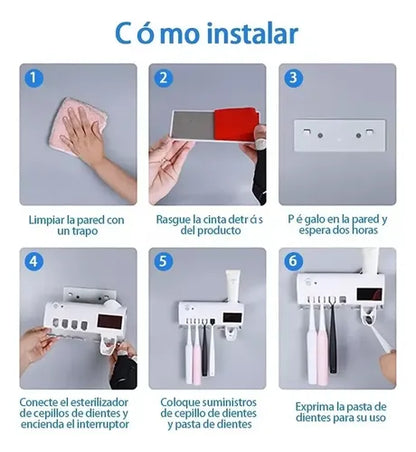 C ó mo instalar

1

Limpiar la pared con un trapo

2

Rasgue la cinta detr á s del producto

3

P é galo en la pared y espera dos horas

4

Conecte el esterilizador de cepillos de dientes y encienda el interruptor

5

Coloque suministros de cepillo de dientes y pasta de dientes

6

Exprima la pasta de dientes para su uso